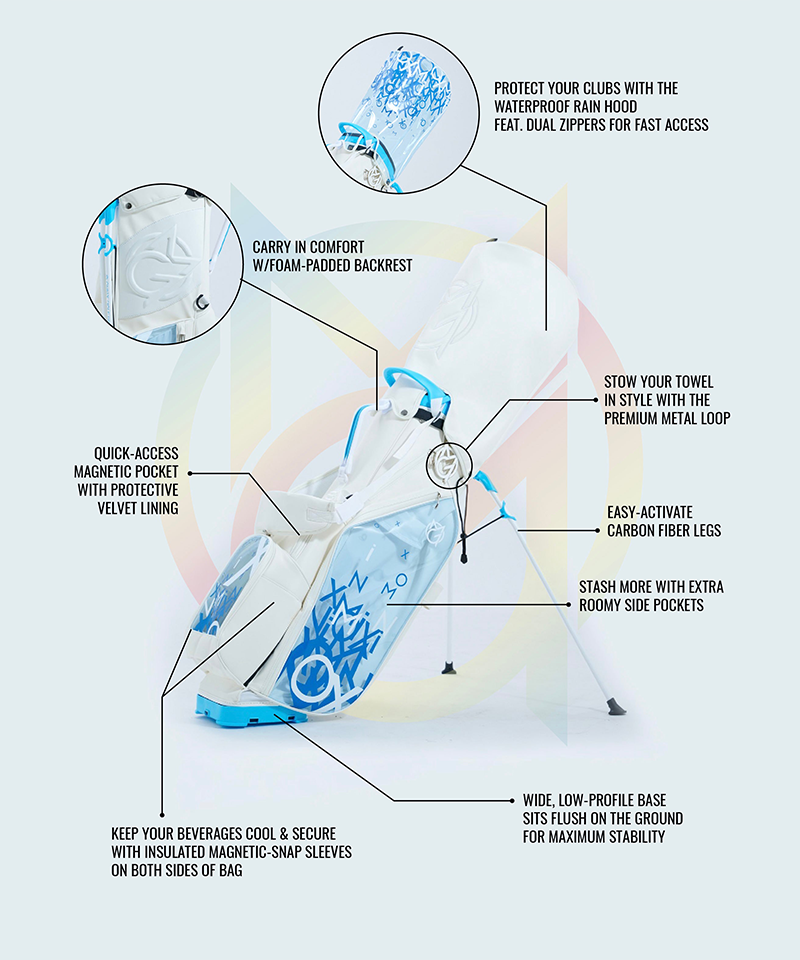 PROTECT YOUR CLUBS WITH THE WATERPROOF RAIN HOOD FEAT. DUAL ZIPPERS FOR FAST ACCESS

CARRY IN COMFORT W/FOAM-PADDED BACKREST

STOW YOUR TOWEL IN STYLE WITH THE PREMIUM METAL LOOP

QUICK-ACCESS MAGNETIC POCKET WITH PROTECTIVE VELVET LINING

EASY-ACTIVATE CARBON FIBER LEGS

STASH MORE WITH EXTRA ROOMY SIDE POCKETS

WIDE, LOW-PROFILE BASE SITS FLUSH ON THE GROUND FOR MAXIMUM STABILITY

KEEP YOUR BEVERAGES COOL & SECURE WITH INSULATED MAGNETIC-SNAP SLEEVES ON BOTH SIDES OF BAG